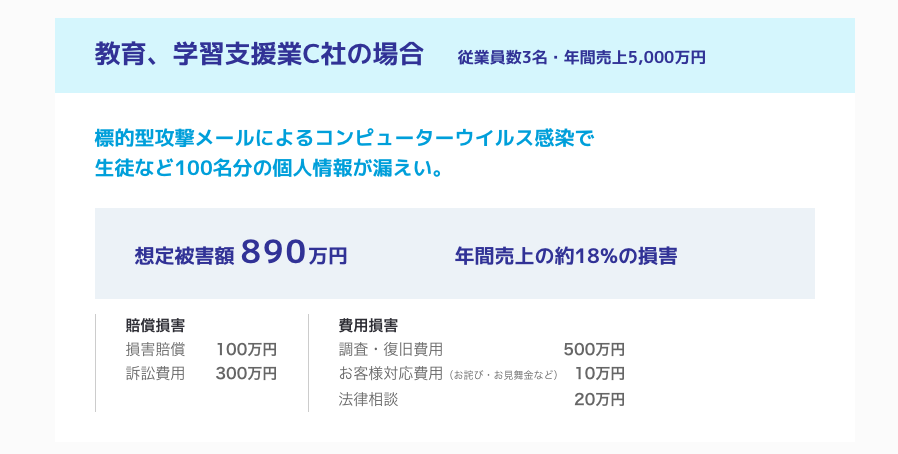 教育、学習支援業C社の場合　従業員数3名・年間売上5,000万円

標的型攻撃メールによるコンピューターウイルス感染で
生徒など100名分の個人情報が漏えい。

想定被害額 890万円　年間売上の約18%の損害

賠償損害
損害賠償　100万円
訴訟費用　300万円

費用損害
調査・復旧費用　500万円
お客様対応費用（お詫び・お見舞金など）　10万円
法律相談　20万円