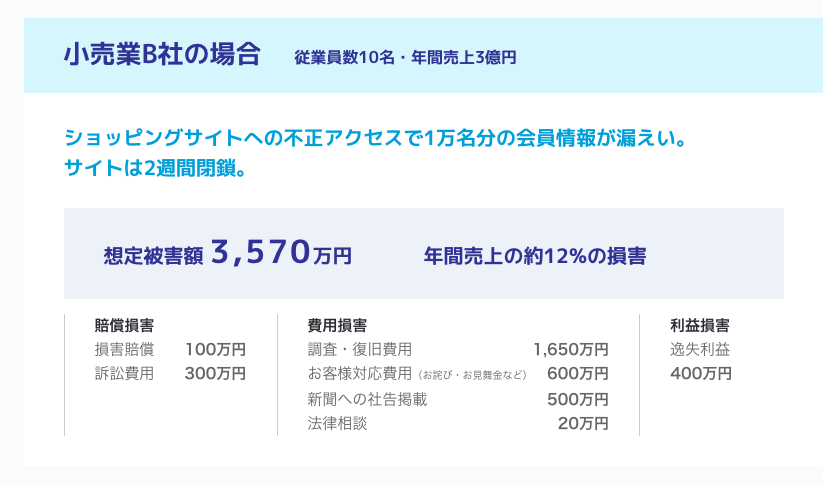 小売業B社の場合　従業員数10名・年間売上3億円

ショッピングサイトへの不正アクセスで1万名分の会員情報が漏えい。
サイトは2週間閉鎖。

想定被害額 3,570万円　年間売上の約12%の損害

賠償損害
損害賠償　100万円
訴訟費用　300万円

費用損害
調査・復旧費用　1,650万円
お客様対応費用（お詫び・お見舞金など）　600万円
新聞への社告掲載　500万円
法律相談　20万円

利益損害
逸失利益
400万円